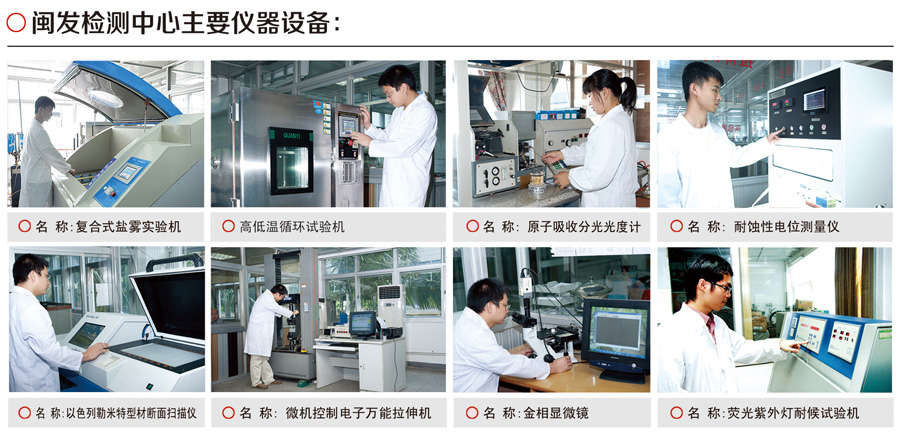 闽发检测中心主要仪器设备：

名 称：复合式盐雾实验机

高低温循环试验机

名 称：原子吸收分光光度计

名 称：耐蚀性电位测量仪

名 称：以色列勒米特型材断面扫描仪

名 称：微机控制电子万能拉伸机

名 称：金相显微镜

名 称：荧光紫外灯耐候试验机